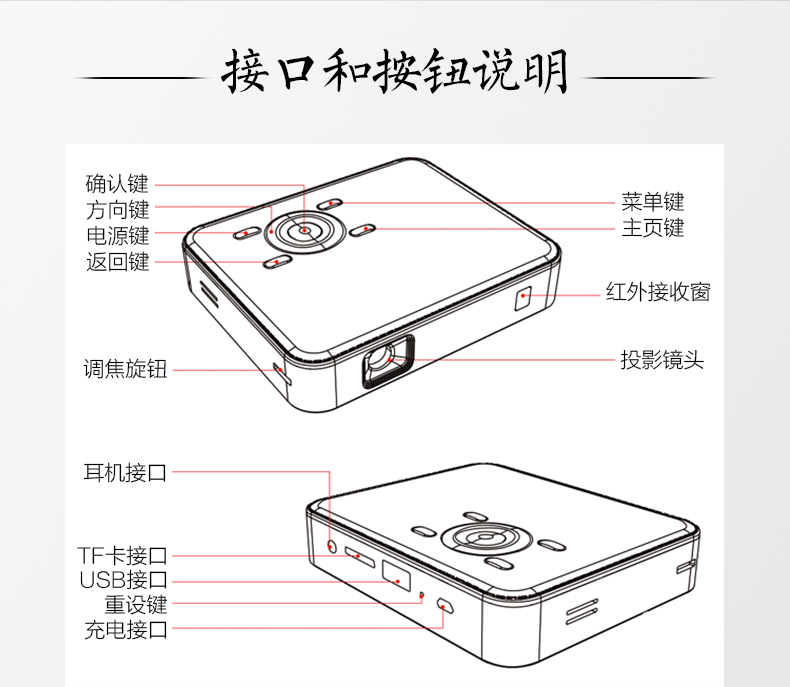 接口和按钮说明

确认键
方向键
电源键
返回键
菜单键
主页键
红外接收窗
调焦旋钮
投影镜头

耳机接口
TF卡接口
USB接口
重设键
充电接口