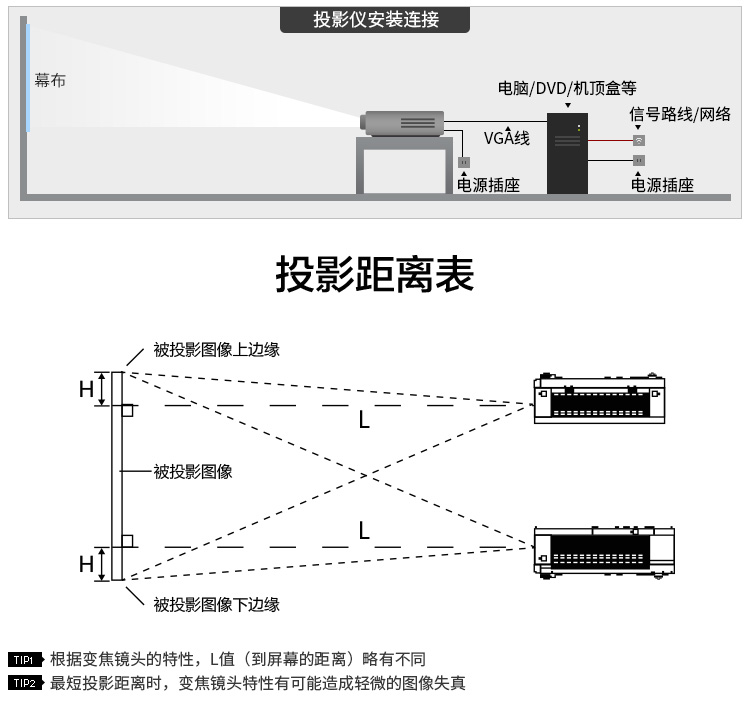 投影仪安装连接

幕布

电脑/DVD/机顶盒等

信号路线/网络

VGA线

电源插座

电源插座

投影距离表

被投影图像上边缘

H

L

被投影图像

L

H

被投影图像下边缘

TIP1 根据变焦镜头的特性，L值（到屏幕的距离）略有不同

TIP2 最短投影距离时，变焦镜头特性有可能造成轻微的图像失真