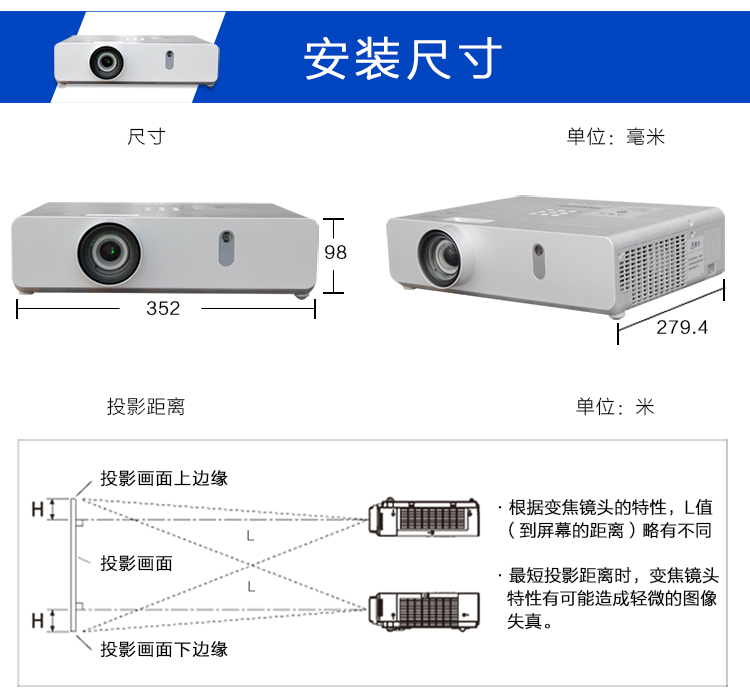 安装尺寸

尺寸

单位：毫米

98

352

279.4

投影距离

单位：米

投影画面上边缘

H

L

投影画面

L

H

投影画面下边缘

· 根据变焦镜头的特性，L值（到屏幕的距离）略有不同

· 最短投影距离时，变焦镜头特性有可能造成轻微的图像失真。