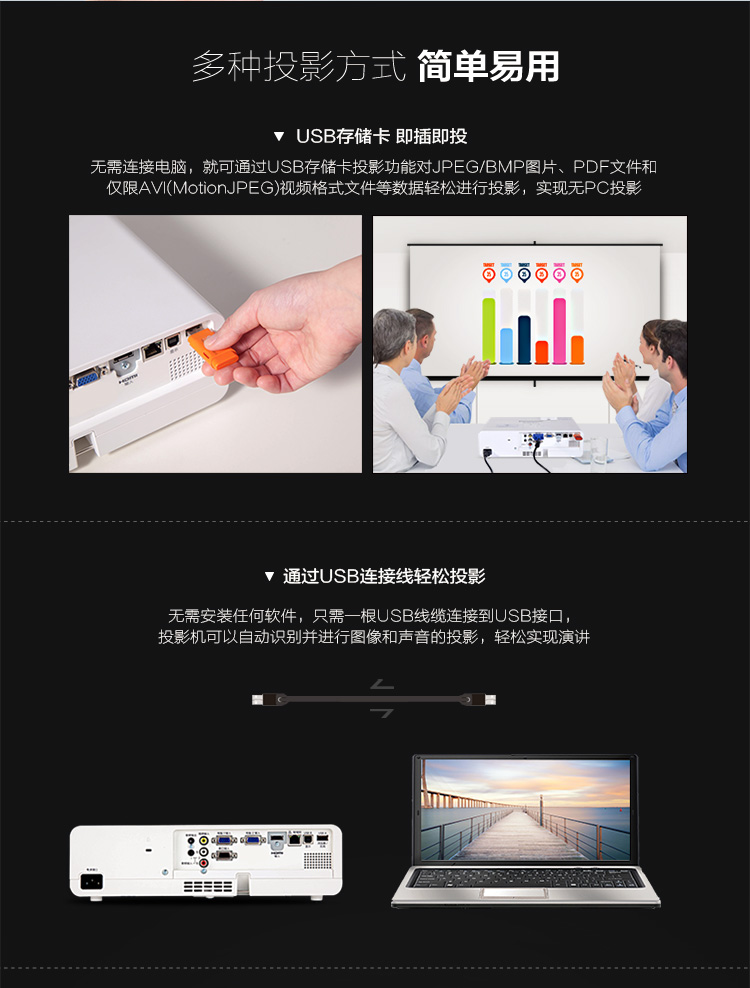 多种投影方式 简单易用

▼ USB存储卡 即插即投

无需连接电脑，就可通过USB存储卡投影功能对JPEG/BMP图片、PDF文件和仅限AVI(MotionJPEG)视频格式文件等数据轻松进行投影，实现无PC投影

▼ 通过USB连接线轻松投影

无需安装任何软件，只需一根USB线缆连接到USB接口，投影机可以自动识别并进行图像和声音的投影，轻松实现演讲