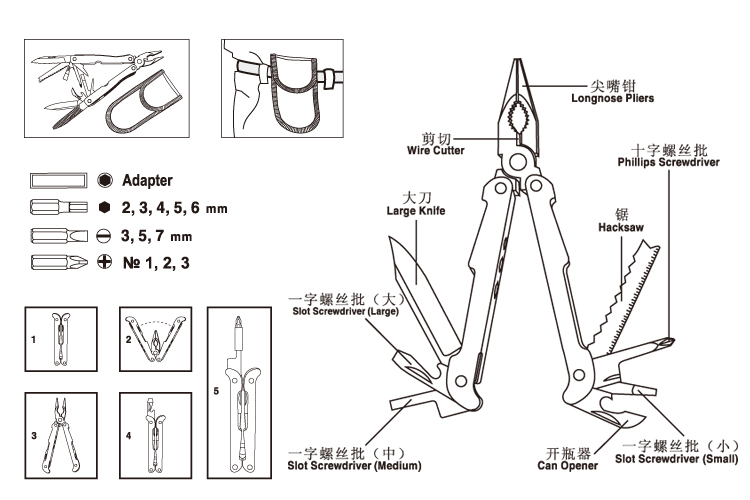 Adapter
2, 3, 4, 5, 6 mm
3, 5, 7 mm
№ 1, 2, 3

1
2
3
4
5

尖嘴钳
Longnose Pliers
剪切
Wire Cutter
十字螺丝批
Phillips Screwdriver
大刀
Large Knife
锯
Hacksaw
一字螺丝批（大）
Slot Screwdriver (Large)
一字螺丝批（中）
Slot Screwdriver (Medium)
开瓶器
Can Opener
一字螺丝批（小）
Slot Screwdriver (Small)