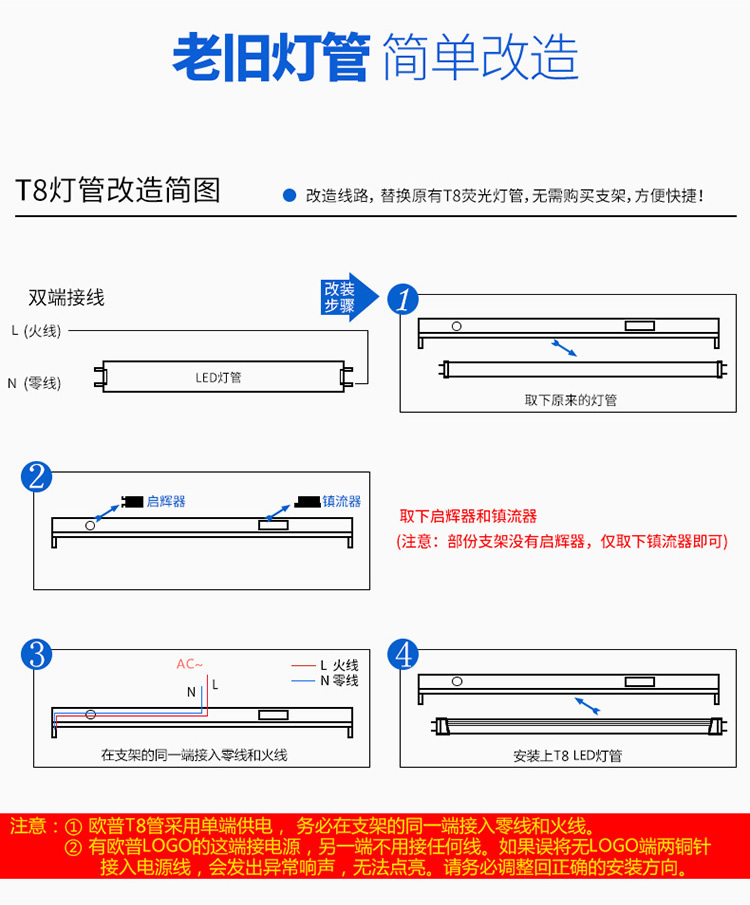 老旧灯管 简单改造

T8灯管改造简图

改造线路，替换原有T8荧光灯管，无需购买支架，方便快捷！

双端接线

L (火线)

N (零线)

LED灯管

改装步骤

1

取下原来的灯管

2

启辉器

镇流器

取下启辉器和镇流器

(注意：部份支架没有启辉器，仅取下镇流器即可)

3

AC~

N

L

L 火线

N 零线

在支架的同一端接入零线和火线

4

安装上T8 LED灯管

注意：① 欧普T8管采用单端供电，务必在支架的同一端接入零线和火线。
② 有欧普LOGO的这端接电源，另一端不用接任何线。如果误将无LOGO端两铜针接入电源线，会发出异常响声，无法点亮。请务必调整回正确的安装方向。