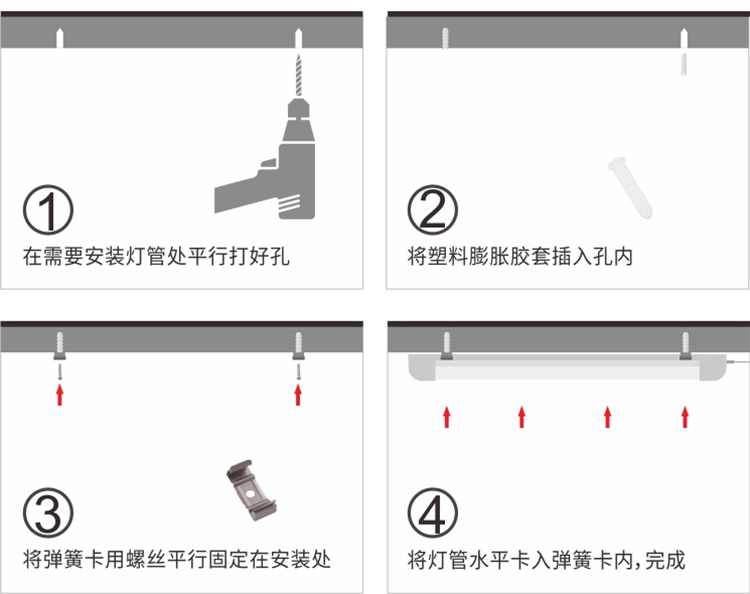 ①
在需要安装灯管处平行打好孔

②
将塑料膨胀胶套插入孔内

③
将弹簧卡用螺丝平行固定在安装处

④
将灯管水平卡入弹簧卡内,完成