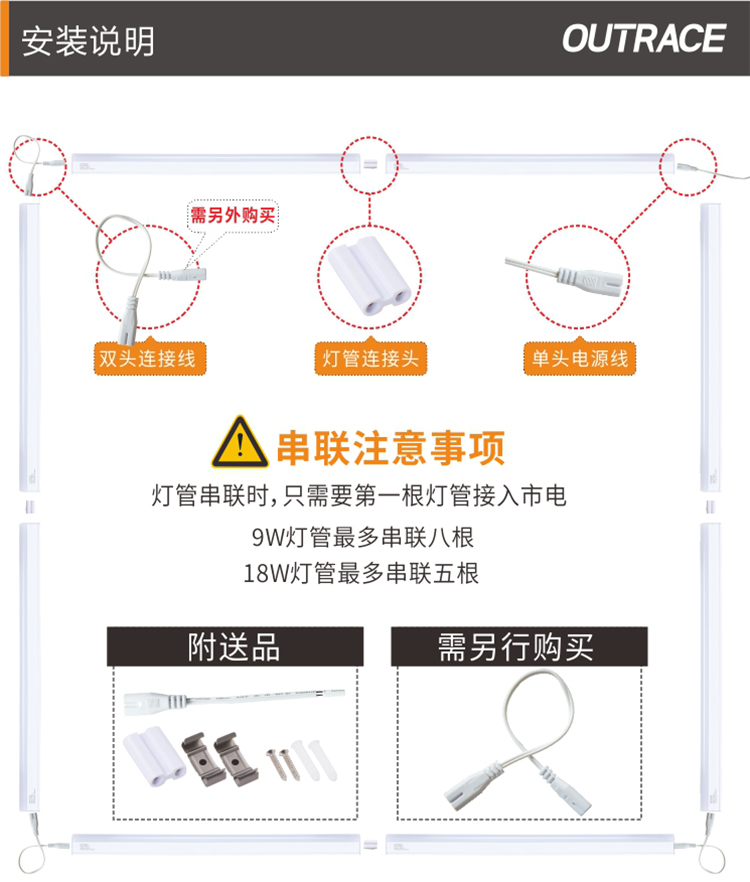 安装说明

OUTRACE

需另外购买

双头连接线

灯管连接头

单头电源线

串联注意事项

灯管串联时，只需要第一根灯管接入市电

9W灯管最多串联八根

18W灯管最多串联五根

附送品

需另行购买