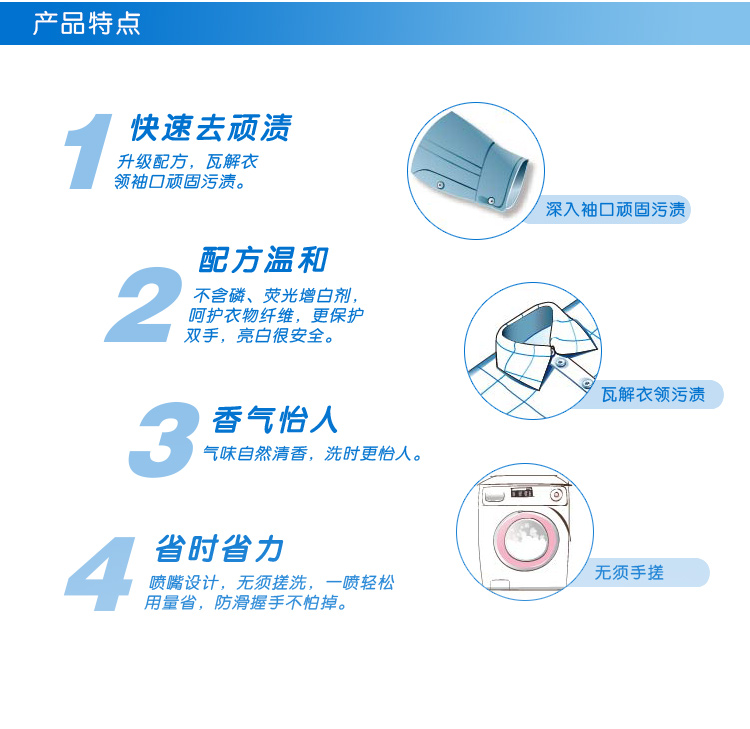 产品特点

1 快速去顽渍
升级配方，瓦解衣领袖口顽固污渍。

深入袖口顽固污渍

2 配方温和
不含磷、荧光增白剂，呵护衣物纤维，更保护双手，亮白很安全。

瓦解衣领污渍

3 香气怡人
气味自然清香，洗时更怡人。

4 省时省力
喷嘴设计，无须搓洗，一喷轻松用量省，防滑握手不怕掉。

无须手搓