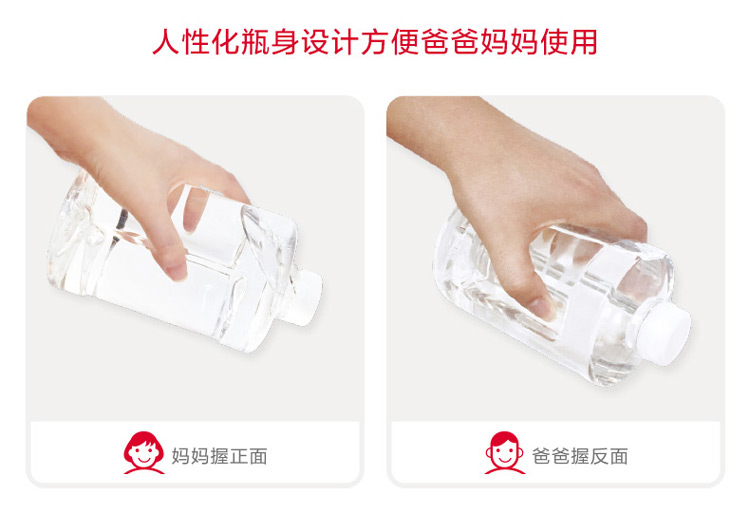 人性化瓶身设计方便爸爸妈妈使用

妈妈握正面

爸爸握反面