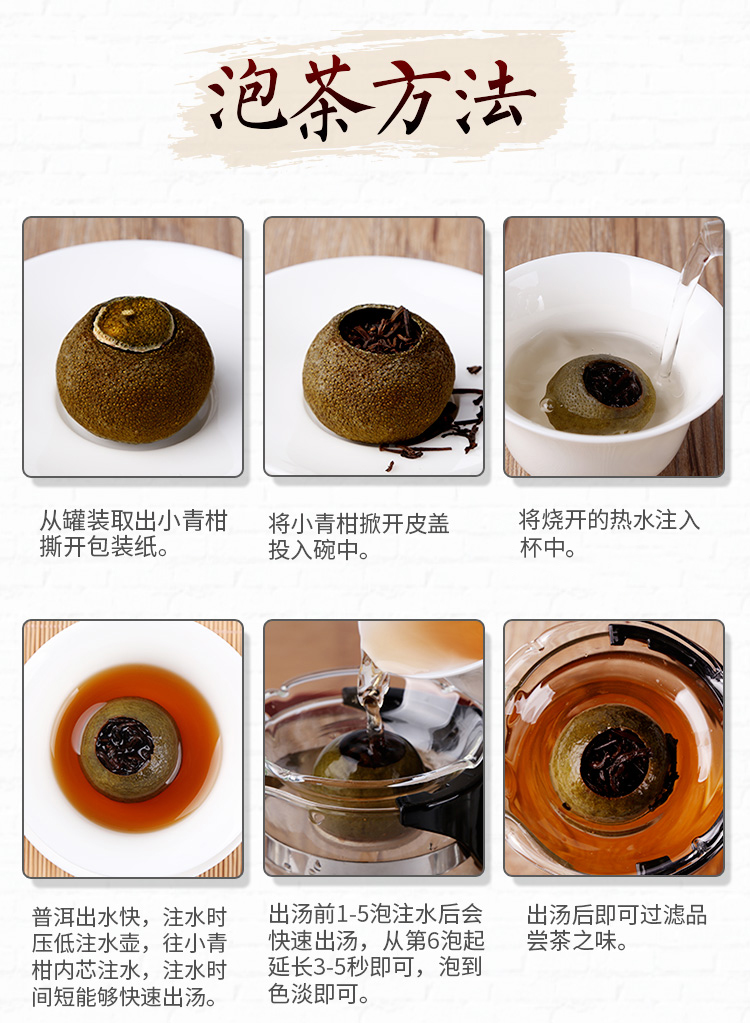 泡茶方法

从罐装取出小青柑撕开包装纸。

将小青柑掀开皮盖投入碗中。

将烧开的热水注入杯中。

普洱出水快，注水时压低注水壶，往小青柑内芯注水，注水时间短能够快速出汤。

出汤前1-5泡注水后会快速出汤，从第6泡起延长3-5秒即可，泡到色淡即可。

出汤后即可过滤品尝茶之味。