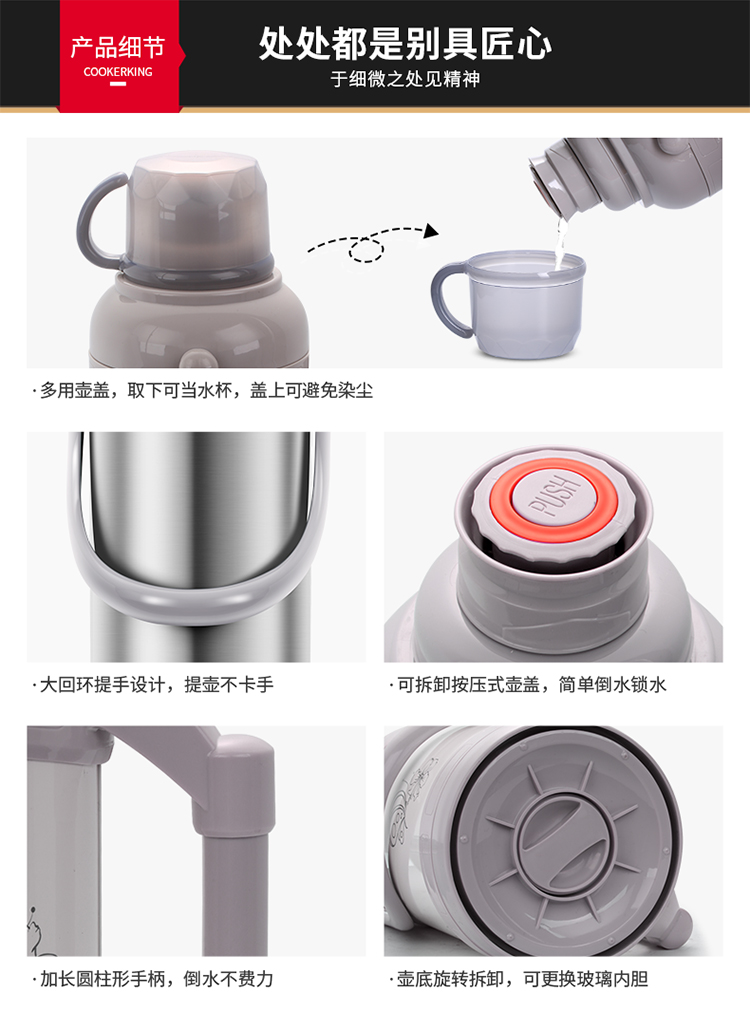 产品细节
COOKERKING

处处都是别具匠心
于细微之处见精神

·多用壶盖，取下可当水杯，盖上可避免染尘

·大回环提手设计，提壶不卡手

PUSH

·可拆卸按压式壶盖，简单倒水锁水

·加长圆柱形手柄，倒水不费力

·壶底旋转拆卸，可更换玻璃内胆