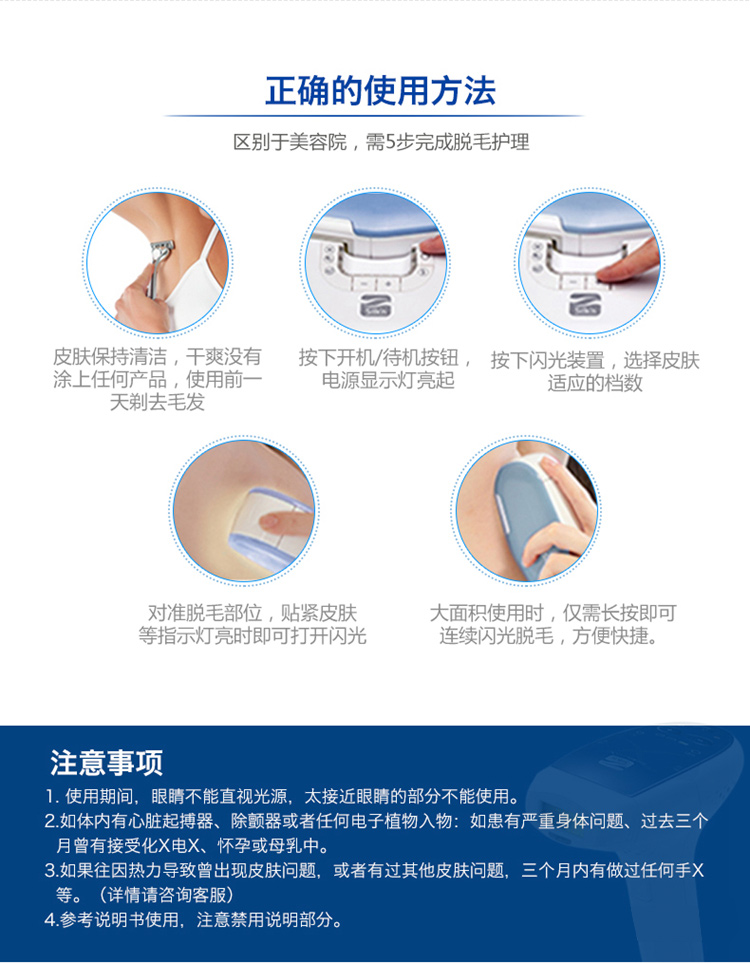 正确的使用方法

区别于美容院，需5步完成脱毛护理

皮肤保持清洁，干爽没有涂上任何产品，使用前一天剃去毛发

按下开机/待机按钮，电源显示灯亮起

按下闪光装置，选择皮肤适应的档数

对准脱毛部位，贴紧皮肤等指示灯亮时即可打开闪光

大面积使用时，仅需长按即可连续闪光脱毛，方便快捷。

注意事项

1. 使用期间，眼睛不能直视光源，太接近眼睛的部分不能使用。

2.如体内有心脏起搏器、除颤器或者任何电子植物入物：如患有严重身体问题、过去三个月曾有接受化X电X、怀孕或母乳中。

3.如果往因热力导致曾出现皮肤问题，或者有过其他皮肤问题，三个月内有做过任何手X等。（详情请咨询客服）

4.参考说明书使用，注意禁用说明部分。