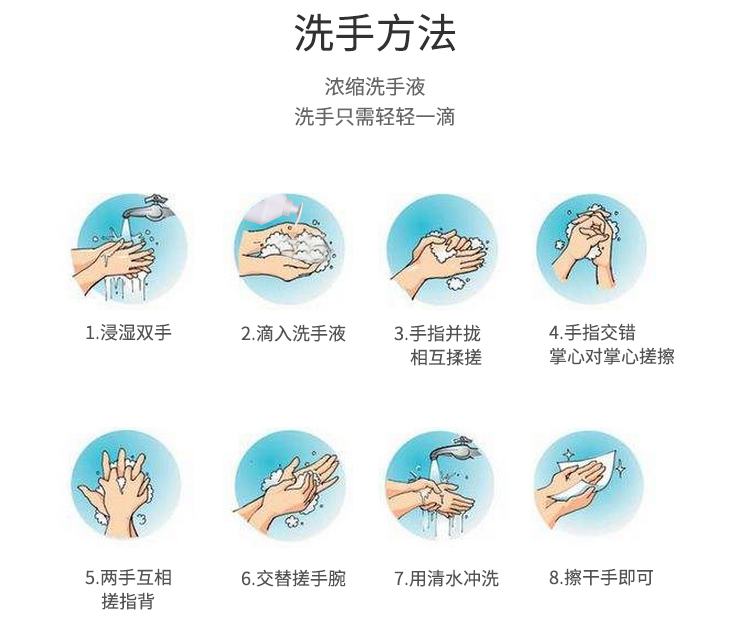 洗手方法

浓缩洗手液
洗手只需轻轻一滴

1.浸湿双手

2.滴入洗手液

3.手指并拢
相互揉搓

4.手指交错
掌心对掌心搓擦

5.两手互相
搓指背

6.交替搓手腕

7.用清水冲洗

8.擦干手即可