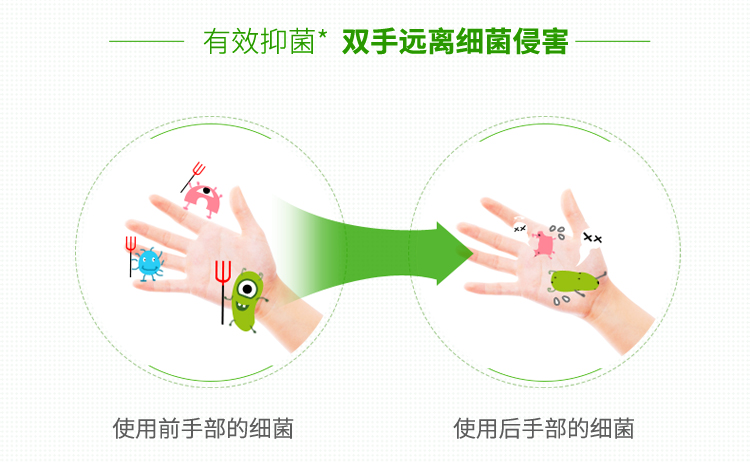 有效抑菌* 双手远离细菌侵害

使用前手部的细菌

使用后手部的细菌