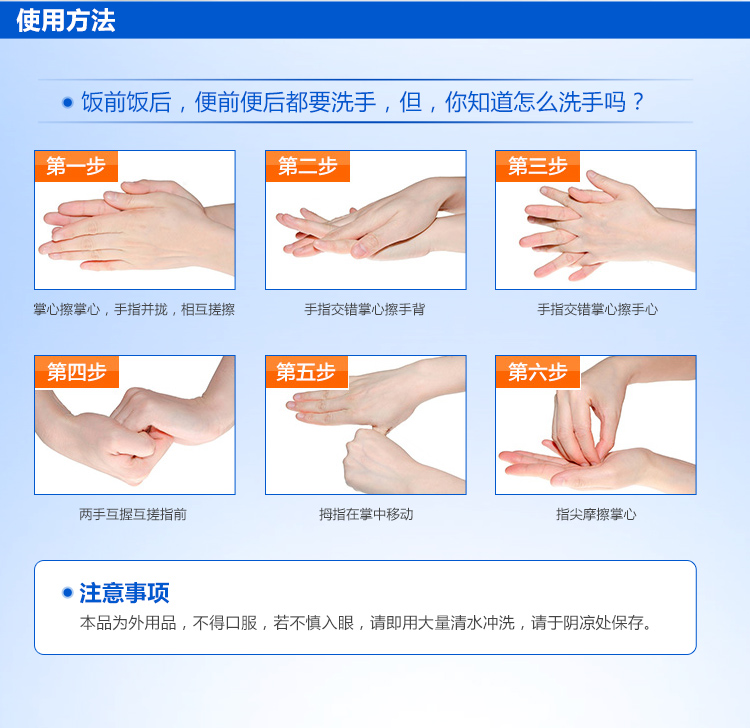 使用方法

饭前饭后，便前便后都要洗手，但，你知道怎么洗手吗？

第一步
掌心擦掌心，手指并拢，相互搓擦

第二步
手指交错掌心擦手背

第三步
手指交错掌心擦手心

第四步
两手互握互搓指前

第五步
拇指在掌中移动

第六步
指尖摩擦掌心

注意事项
本品为外用品，不得口服，若不慎入眼，请即用大量清水冲洗，请于阴凉处保存。