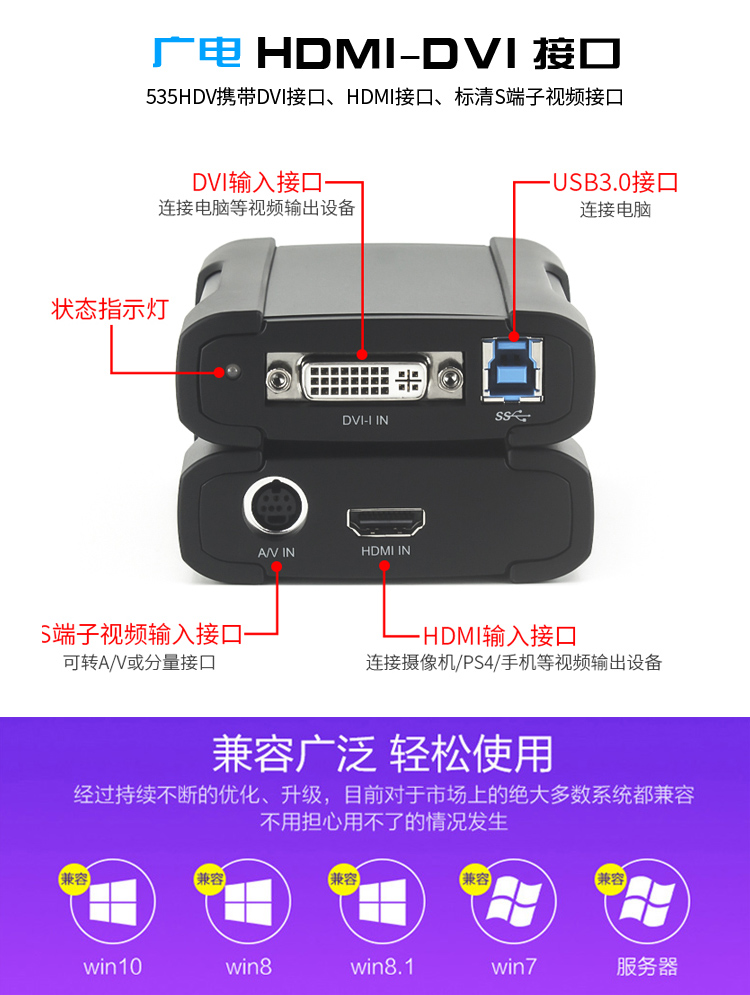 广电 HDMI-DVI 接口

535HDV携带DVI接口、HDMI接口、标清S端子视频接口

DVI输入接口
连接电脑等视频输出设备

USB3.0接口
连接电脑

状态指示灯

DVI-I IN

SS

A/V IN

HDMI IN

S端子视频输入接口
可转A/V或分量接口

HDMI输入接口
连接摄像机/PS4/手机等视频输出设备

兼容广泛 轻松使用

经过持续不断的优化、升级，目前对于市场上的绝大多数系统都兼容
不用担心用不了的情况发生

兼容
win10

兼容
win8

兼容
win8.1

兼容
win7

兼容
服务器