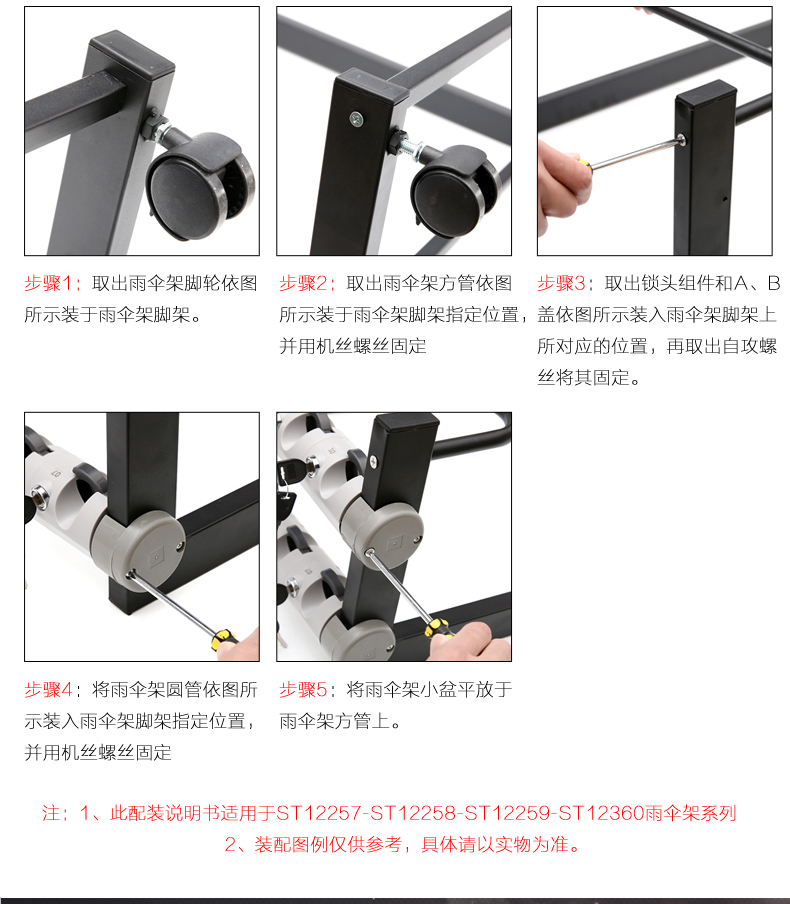 步骤1：取出雨伞架脚轮依图所示装于雨伞架脚架。

步骤2：取出雨伞架方管依图所示装于雨伞架脚架指定位置，并用机丝螺丝固定

步骤3：取出锁头组件和A、B盖依图所示装入雨伞架脚架上所对应的位置，再取出自攻螺丝将其固定。

步骤4：将雨伞架圆管依图所示装入雨伞架脚架指定位置，并用机丝螺丝固定

步骤5：将雨伞架小盆平放于雨伞架方管上。

注：1、此配装说明书适用于ST12257-ST12258-ST12259-ST12360雨伞架系列
2、装配图例仅供参考，具体请以实物为准。