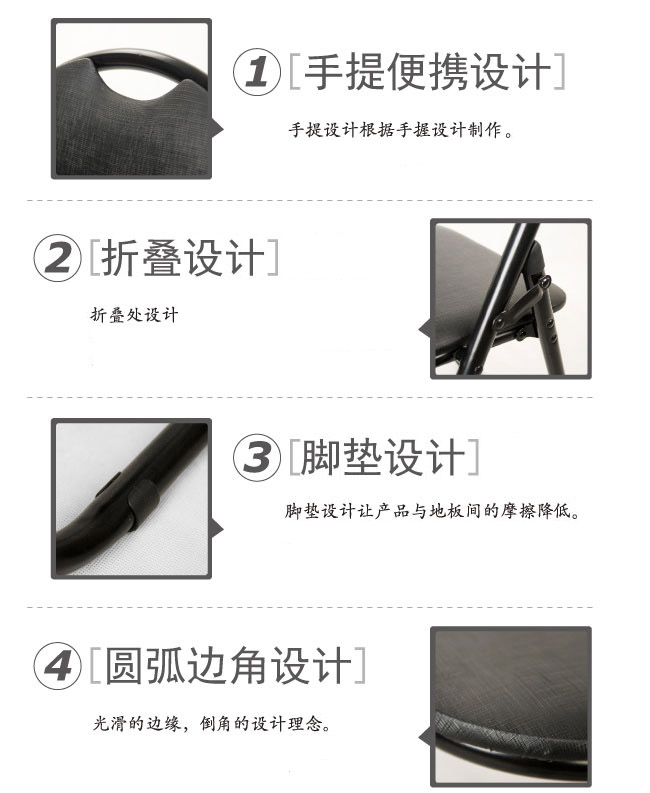 1 [手提便携设计]

手提设计根据手握设计制作。

2 [折叠设计]

折叠处设计

3 [脚垫设计]

脚垫设计让产品与地板间的摩擦降低。

4 [圆弧边角设计]

光滑的边缘，倒角的设计理念。