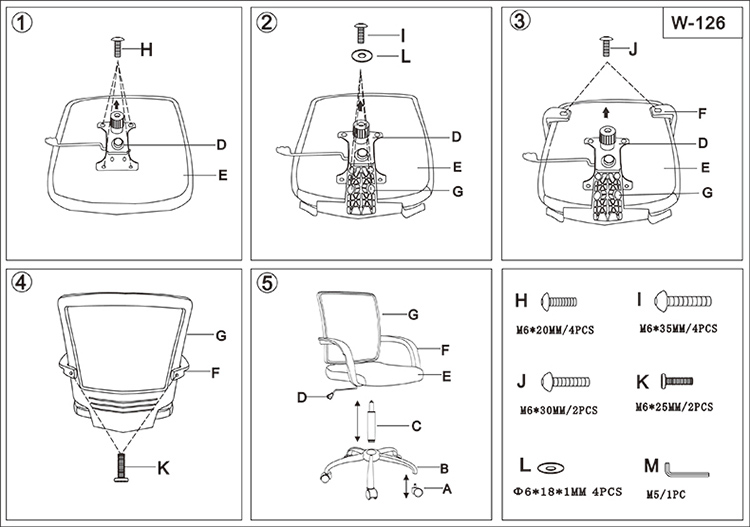 ① H D E

② I L D E G

③ W-126 J F D E G

④ G F K

⑤ G F E D C B A

H M6*20MM/4PCS

I M6*35MM/4PCS

J M6*30MM/2PCS

K M6*25MM/2PCS

L Φ6*18*1MM 4PCS

M M5/1PC