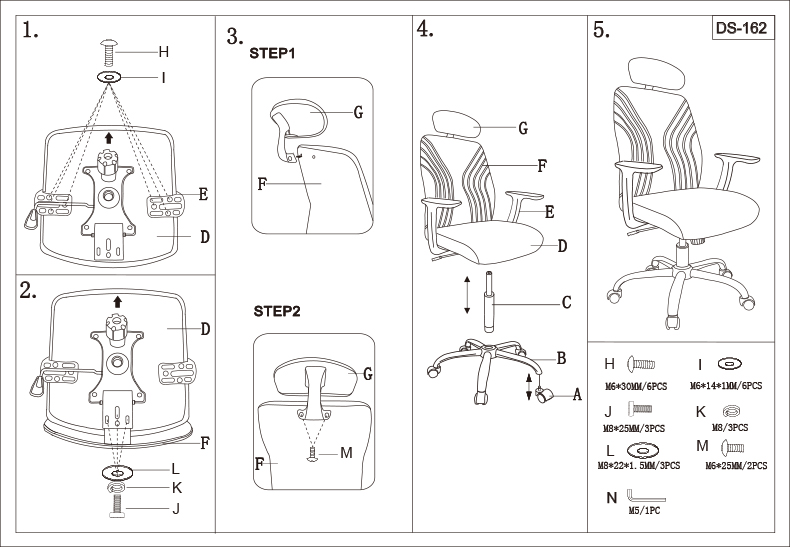 1.

H

I

E

D

2.

D

F

L

K

J

3.

STEP1

G

F

STEP2

G

F

M

4.

G

F

E

D

C

B

A

5.

DS-162

H M6*30MM/6PCS

I M6*14*1MM/6PCS

J M8*25MM/3PCS

K M8/3PCS

L M8*22*1.5MM/3PCS

M M6*25MM/2PCS

N M5/1PC