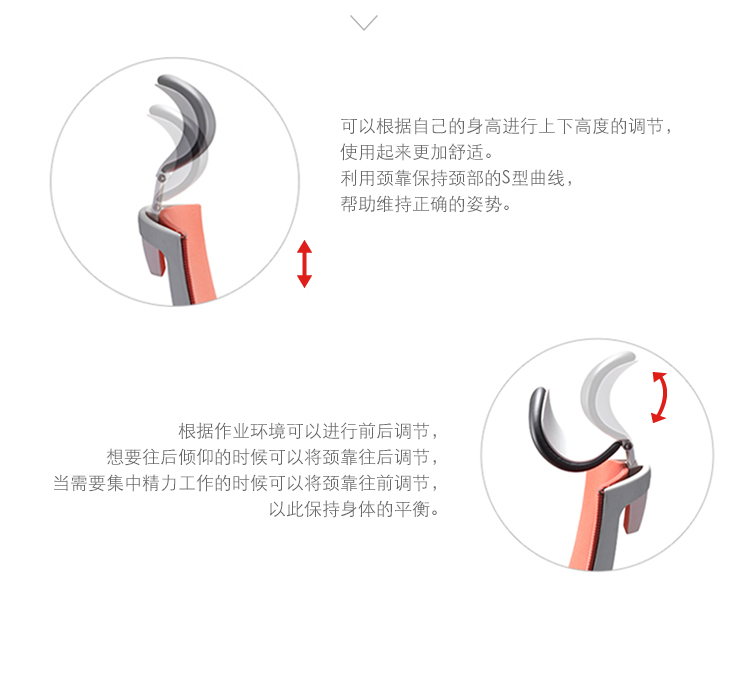 可以根据自己的身高进行上下高度的调节，
使用起来更加舒适。
利用颈靠保持颈部的S型曲线，
帮助维持正确的姿势。

根据作业环境可以进行前后调节，
想要往后倾仰的时候可以将颈靠往后调节，
当需要集中精力工作的时候可以将颈靠往前调节，
以此保持身体的平衡。