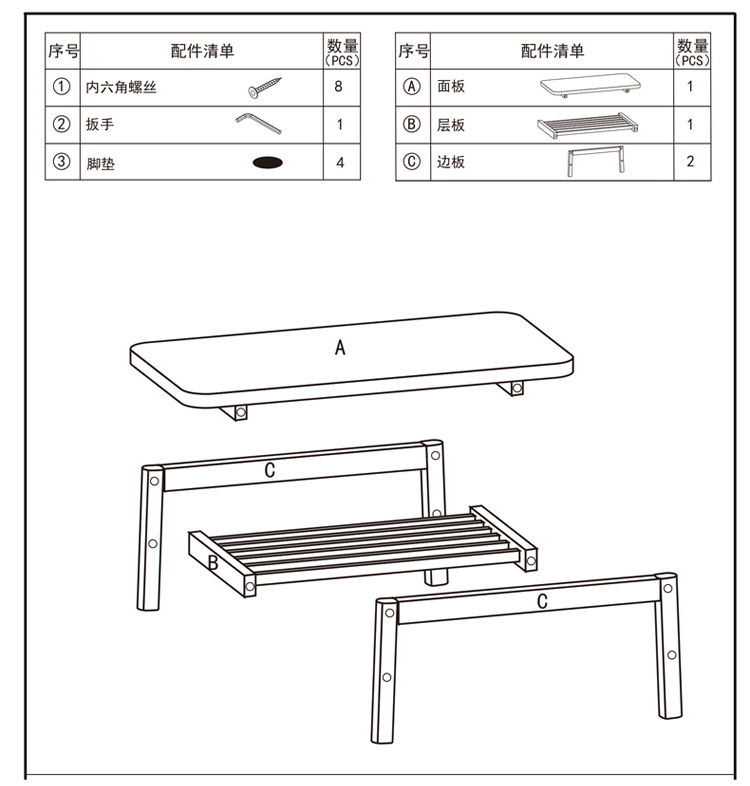 | 序号 | 配件清单 | 数量 (PCS) |
|---|---|---|
| ① | 内六角螺丝 | 8 |
| ② | 扳手 | 1 |
| ③ | 脚垫 | 4 |

| 序号 | 配件清单 | 数量 (PCS) |
|---|---|---|
| Ⓐ | 面板 | 1 |
| Ⓑ | 层板 | 1 |
| Ⓒ | 边板 | 2 |

A

C

B

C