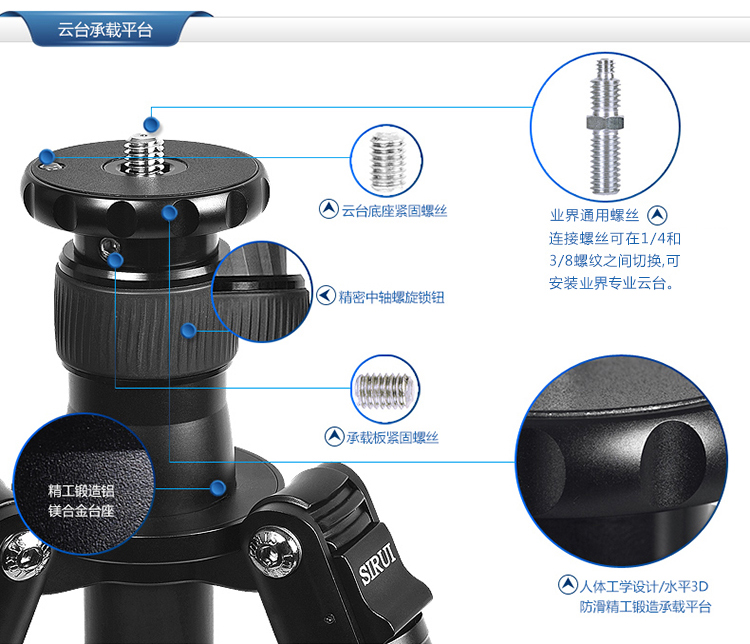 云台承载平台

云台底座紧固螺丝

业界通用螺丝
连接螺丝可在1/4和3/8螺纹之间切换,可安装业界专业云台。

精密中轴螺旋锁钮

承载板紧固螺丝

精工锻造铝镁合金台座

SIRUI

人体工学设计/水平3D防滑精工锻造承载平台