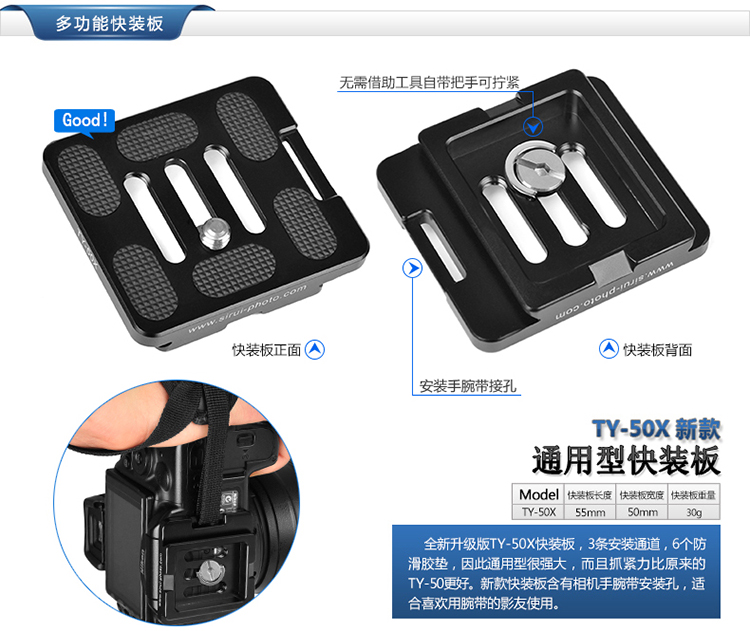 多功能快装板

Good!

无需借助工具自带把手可拧紧

TY-50X

www.sirui-photo.com

www.sirui-photo.com

快装板正面

快装板背面

安装手腕带接孔

TY-50X 新款
通用型快装板

| Model | 快装板长度 | 快装板宽度 | 快装板重量 |
|---|---|---|---|
| TY-50X | 55mm | 50mm | 30g |

全新升级版TY-50X快装板，3条安装通道，6个防滑胶垫，因此通用型很强大，而且抓紧力比原来的TY-50更好。新款快装板含有相机手腕带安装孔，适合喜欢用腕带的影友使用。