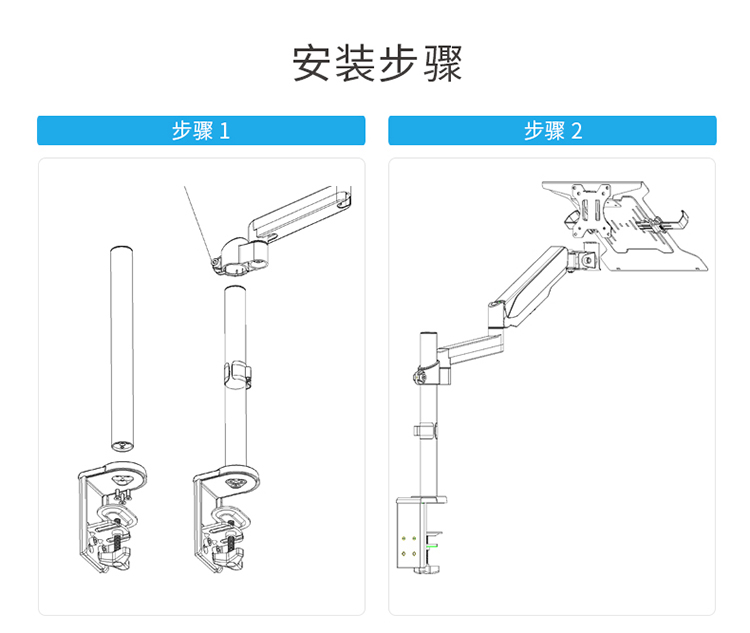 安装步骤

步骤 1

步骤 2