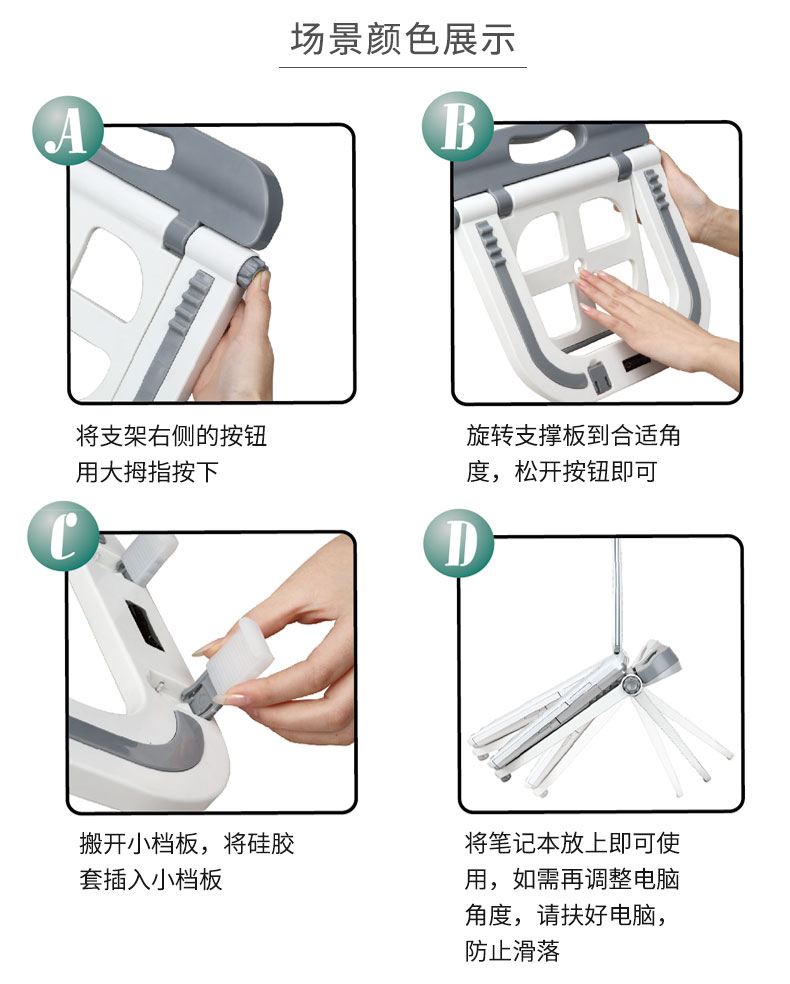 场景颜色展示

A

将支架右侧的按钮用大拇指按下

B

旋转支撑板到合适角度，松开按钮即可

C

搬开小档板，将硅胶套插入小档板

D

将笔记本放上即可使用，如需再调整电脑角度，请扶好电脑，防止滑落