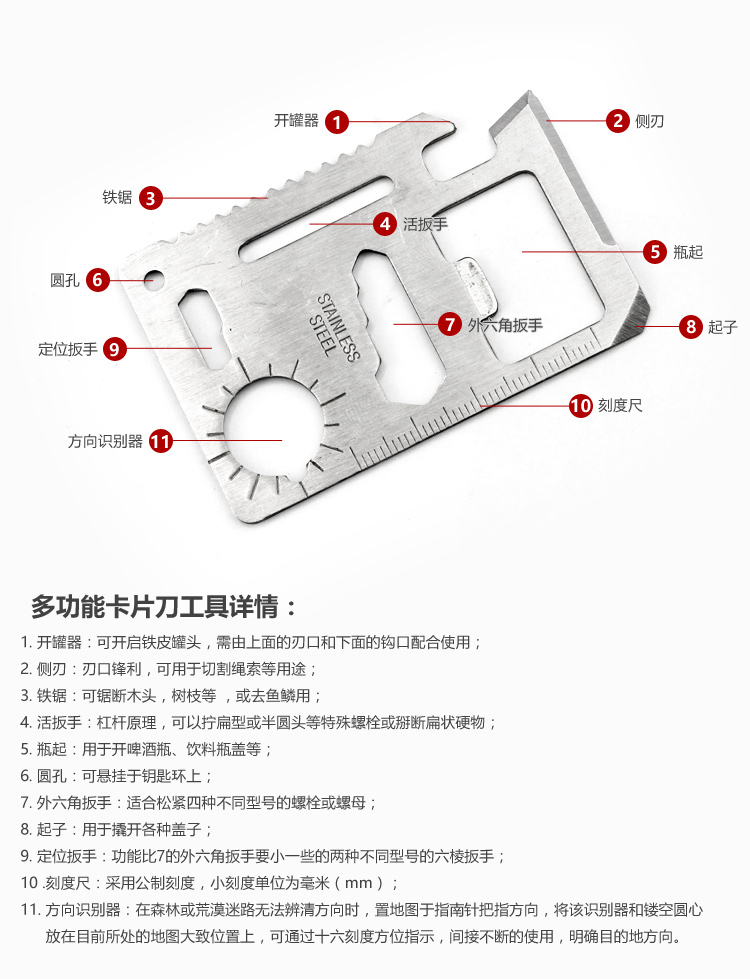 开罐器 1
2 侧刃
铁锯 3
4 活扳手
5 瓶起
圆孔 6
STAINLESS STEEL
7 外六角扳手
8 起子
定位扳手 9
10 刻度尺
方向识别器 11

多功能卡片刀工具详情：

1. 开罐器：可开启铁皮罐头，需由上面的刃口和下面的钩口配合使用；
2. 侧刃：刃口锋利，可用于切割绳索等用途；
3. 铁锯：可锯断木头，树枝等 ，或去鱼鳞用；
4. 活扳手：杠杆原理，可以拧扁型或半圆头等特殊螺栓或掰断扁状硬物；
5. 瓶起：用于开啤酒瓶、饮料瓶盖等；
6. 圆孔：可悬挂于钥匙环上；
7. 外六角扳手：适合松紧四种不同型号的螺栓或螺母；
8. 起子：用于撬开各种盖子；
9. 定位扳手：功能比7的外六角扳手要小一些的两种不同型号的六棱扳手；
10 .刻度尺：采用公制刻度，小刻度单位为毫米（mm）；
11. 方向识别器：在森林或荒漠迷路无法辨清方向时，置地图于指南针把指方向，将该识别器和镂空圆心放在目前所处的地图大致位置上，可通过十六刻度方位指示，间接不断的使用，明确目的地方向。