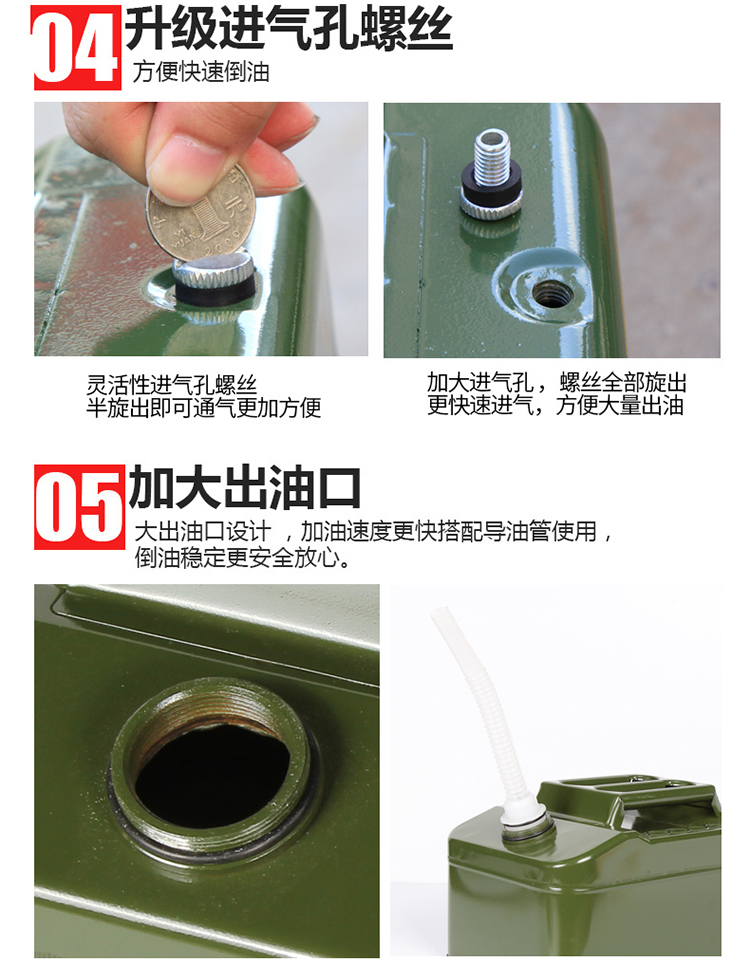 04 升级进气孔螺丝
方便快速倒油

灵活性进气孔螺丝
半旋出即可通气更加方便

加大进气孔，螺丝全部旋出
更快速进气，方便大量出油

05 加大出油口
大出油口设计，加油速度更快搭配导油管使用，
倒油稳定更安全放心。