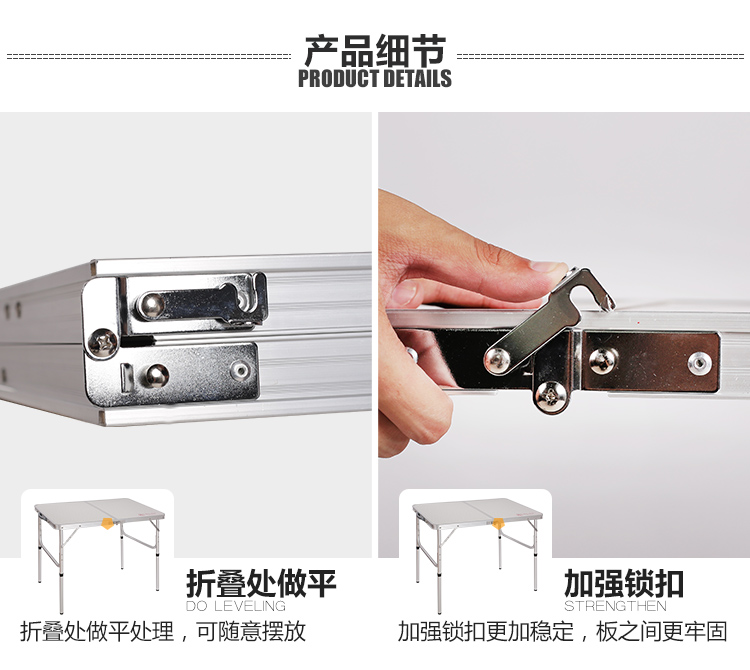 产品细节
PRODUCT DETAILS

折叠处做平
DO LEVELING
折叠处做平处理，可随意摆放

加强锁扣
STRENGTHEN
加强锁扣更加稳定，板之间更牢固