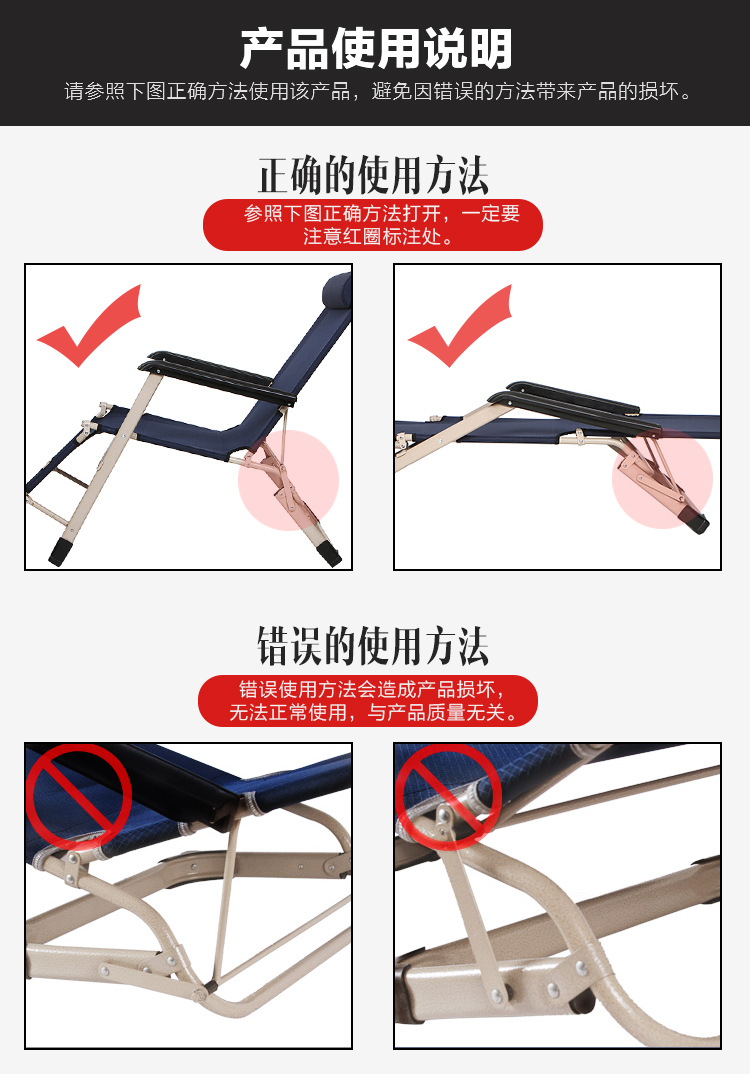 产品使用说明

请参照下图正确方法使用该产品，避免因错误的方法带来产品的损坏。

正确的使用方法

参照下图正确方法打开，一定要注意红圈标注处。

错误的使用方法

错误使用方法会造成产品损坏，无法正常使用，与产品质量无关。