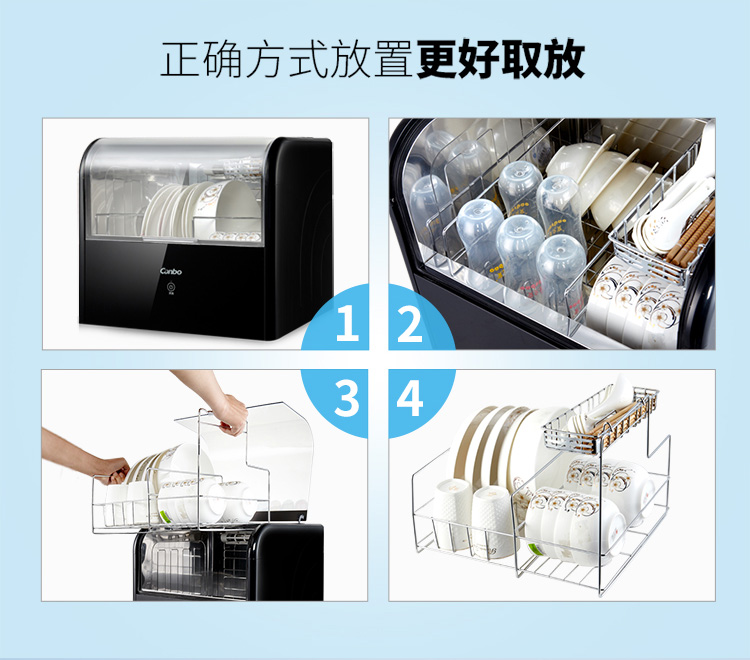 正确方式放置更好取放

Canbo

1 2
3 4