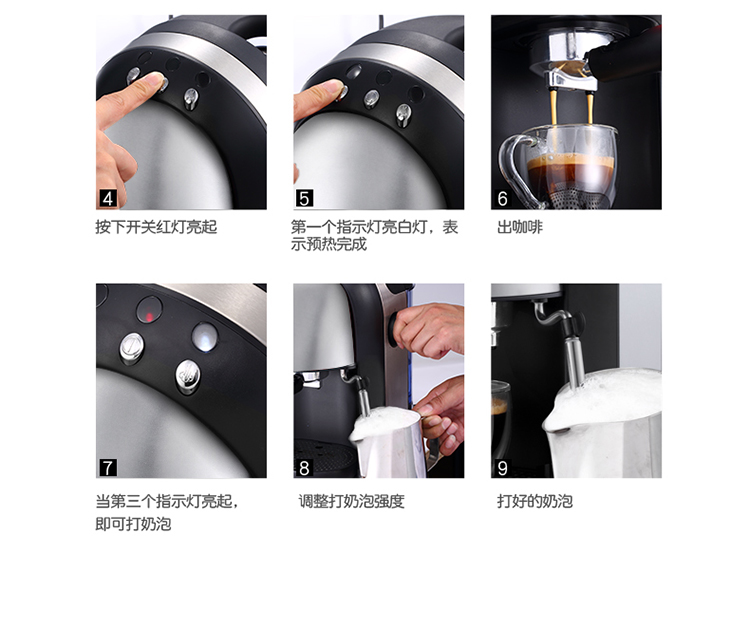 4

按下开关红灯亮起

5

第一个指示灯亮白灯，表示预热完成

6

出咖啡

7

当第三个指示灯亮起，即可打奶泡

8

调整打奶泡强度

9

打好的奶泡