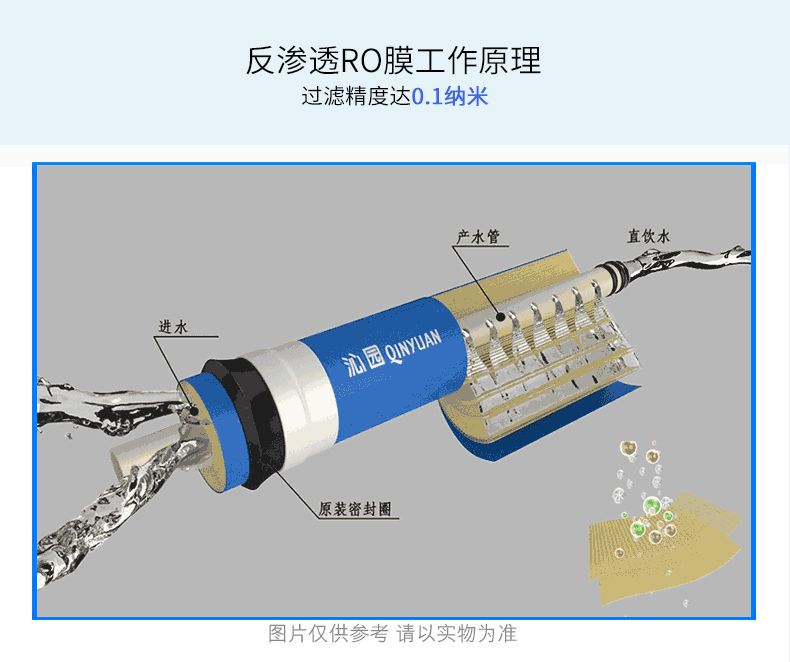 反渗透RO膜工作原理
过滤精度达0.1纳米

产水管
直饮水
进水
沁园 QINYUAN
原装密封圈

图片仅供参考 请以实物为准