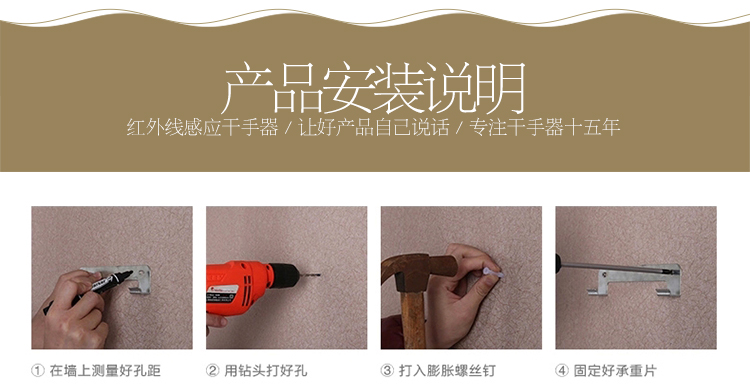 产品安装说明

红外线感应干手器 / 让好产品自己说话 / 专注干手器十五年

① 在墙上测量好孔距

② 用钻头打好孔

③ 打入膨胀螺丝钉

④ 固定好承重片