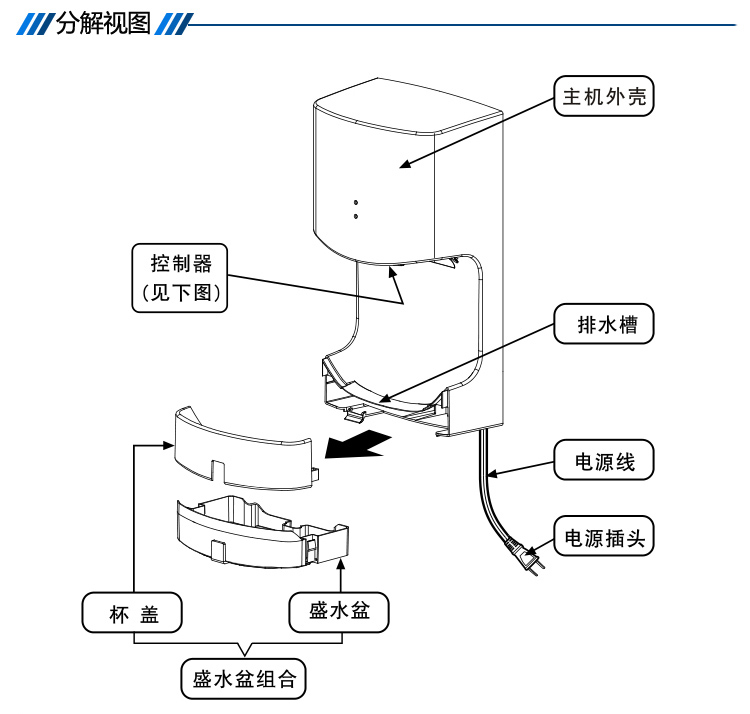 分解视图

主机外壳

控制器
(见下图)

排水槽

电源线

电源插头

杯 盖

盛水盆

盛水盆组合