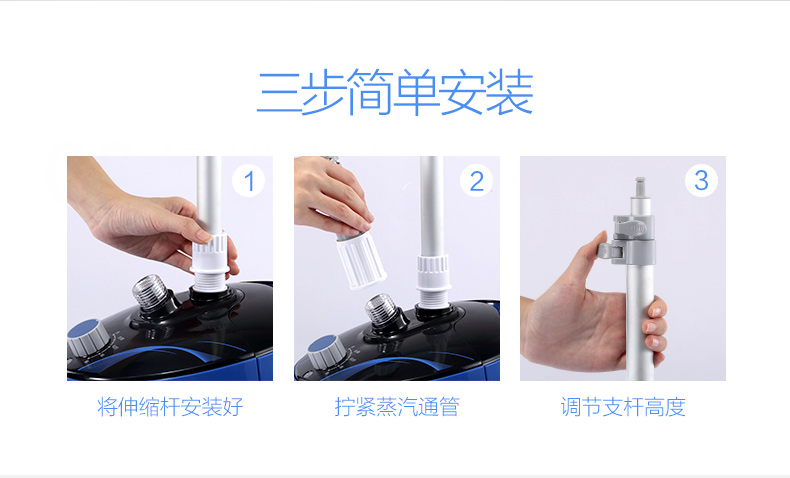 三步简单安装

1

将伸缩杆安装好

2

拧紧蒸汽通管

3

调节支杆高度