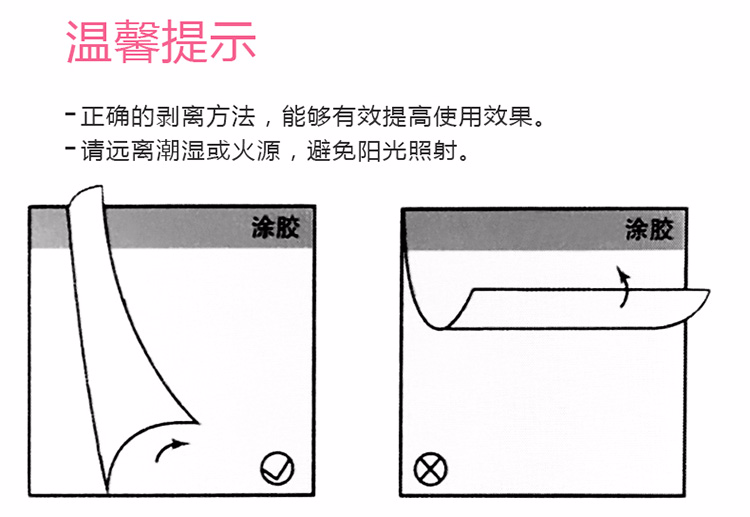 温馨提示

- 正确的剥离方法，能够有效提高使用效果。
- 请远离潮湿或火源，避免阳光照射。

涂胶

涂胶