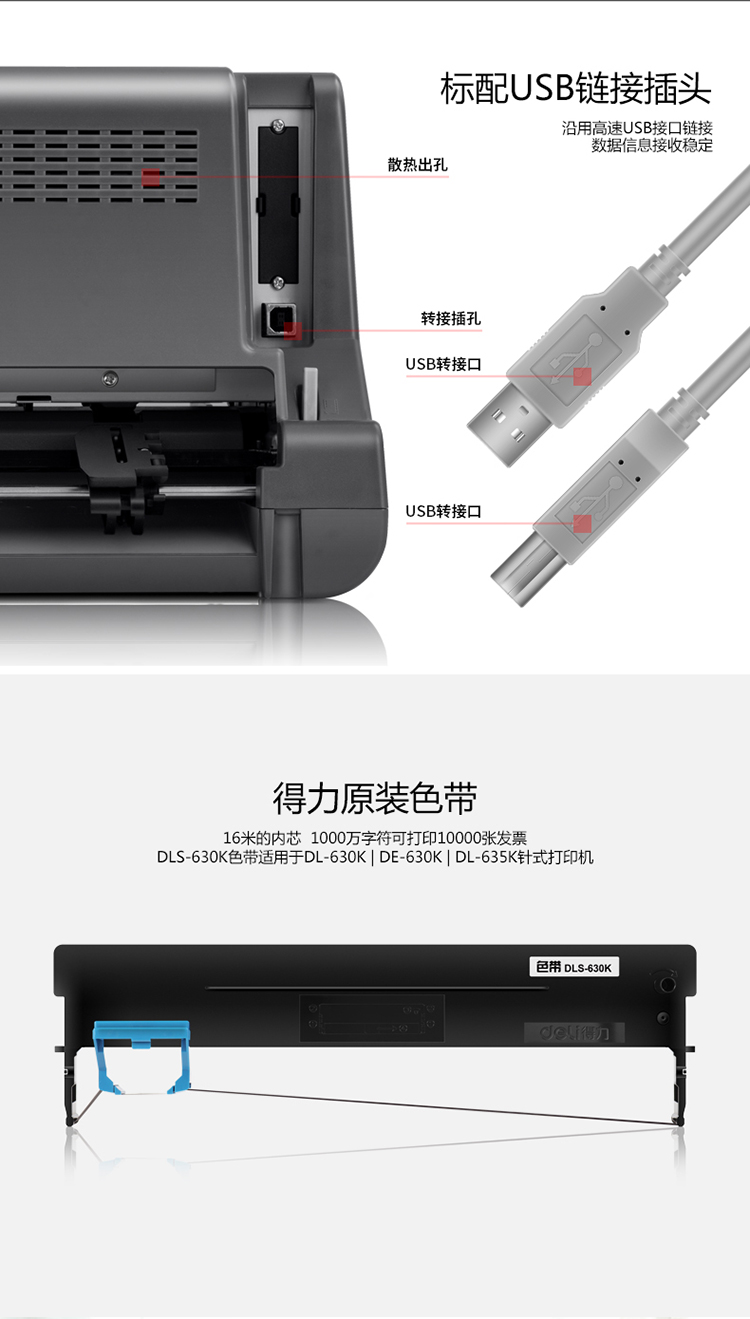 标配USB链接插头

沿用高速USB接口链接
数据信息接收稳定

散热出孔

转接插孔

USB转接口

USB转接口

得力原装色带

16米的内芯 1000万字符可打印10000张发票
DLS-630K色带适用于DL-630K | DE-630K | DL-635K针式打印机

色带 DLS-630K

deli得力