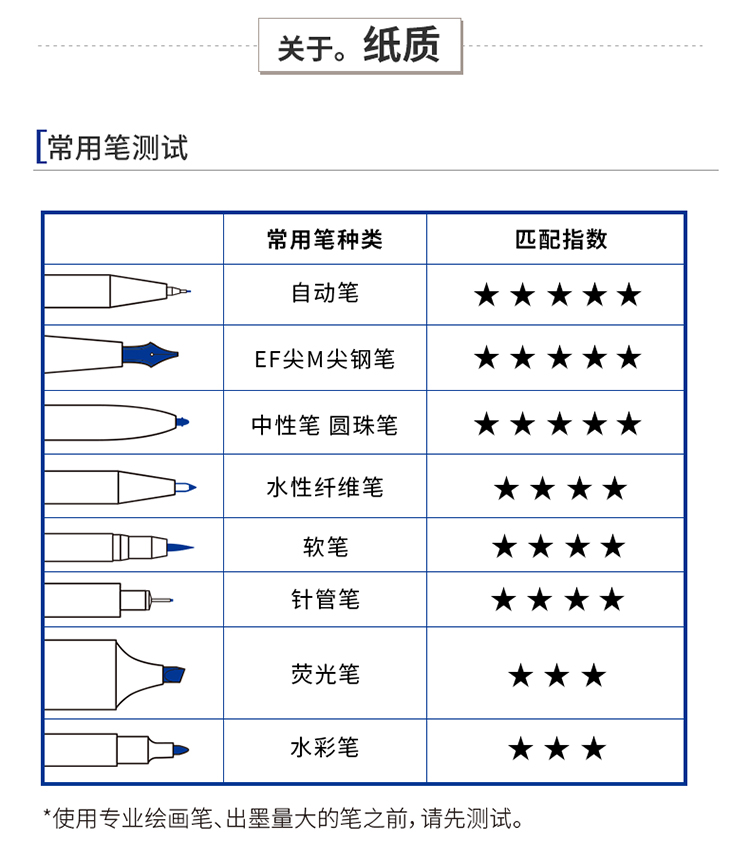 关于。纸质

常用笔测试

| | 常用笔种类 | 匹配指数 |
|---|---|---|
| | 自动笔 | ★★★★★ |
| | EF尖M尖钢笔 | ★★★★★ |
| | 中性笔 圆珠笔 | ★★★★★ |
| | 水性纤维笔 | ★★★★ |
| | 软笔 | ★★★★ |
| | 针管笔 | ★★★★ |
| | 荧光笔 | ★★★ |
| | 水彩笔 | ★★★ |

*使用专业绘画笔、出墨量大的笔之前，请先测试。