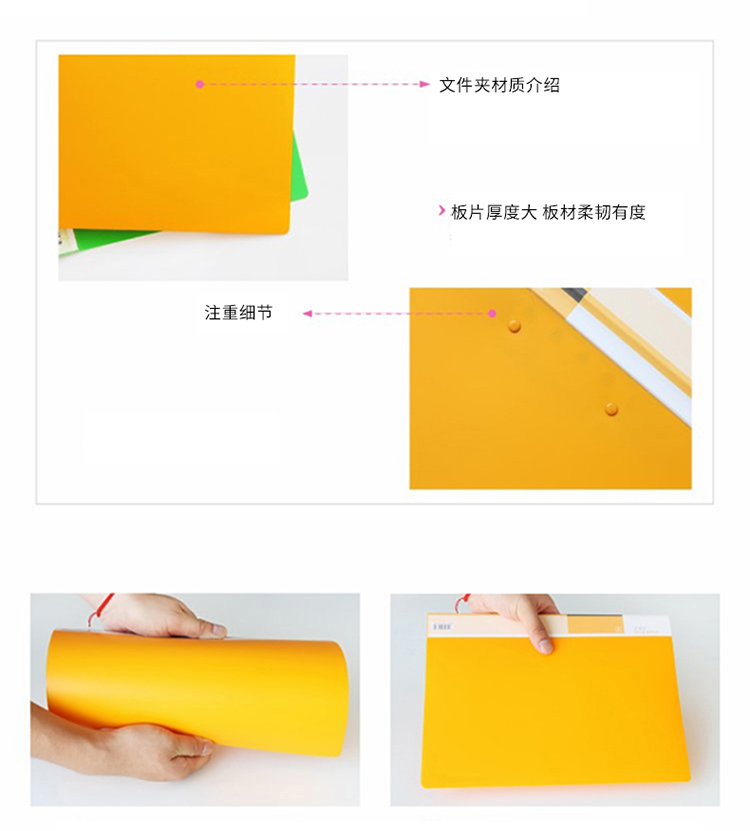 文件夹材质介绍

板片厚度大 板材柔韧有度

注重细节