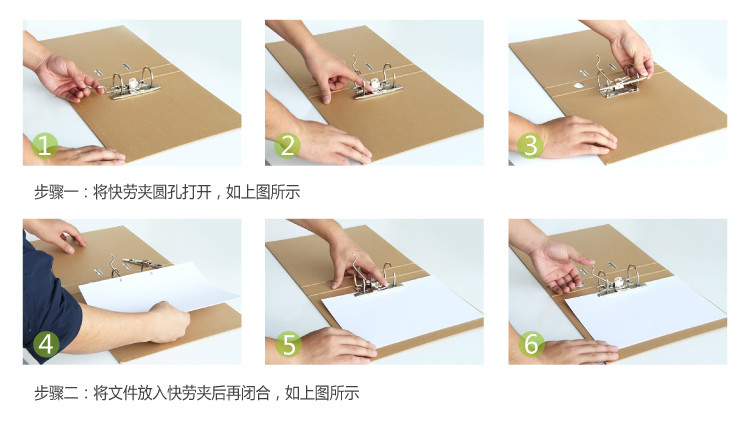 1

2

3

步骤一：将快劳夹圆孔打开，如上图所示

4

5

6

步骤二：将文件放入快劳夹后再闭合，如上图所示