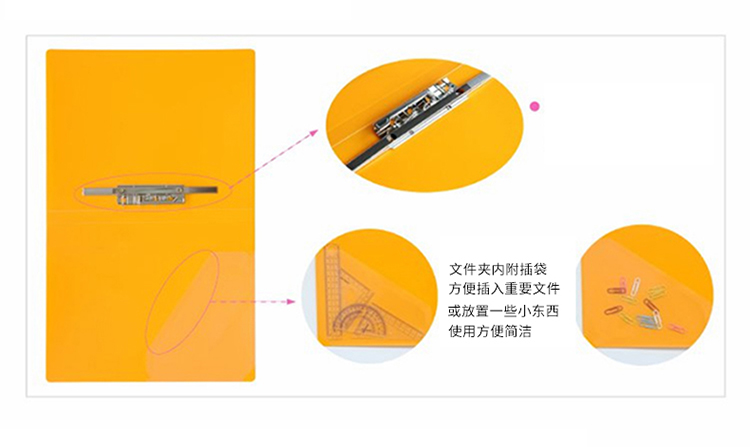 文件夹内附插袋
方便插入重要文件
或放置一些小东西
使用方便简洁