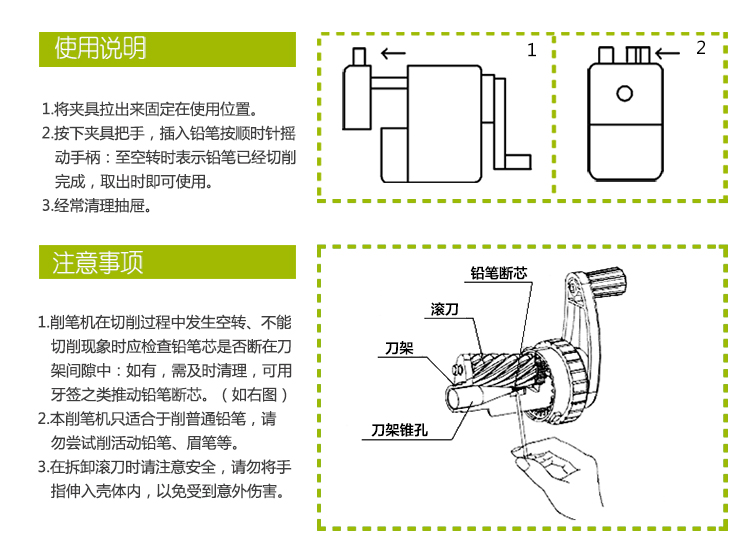 使用说明

1.将夹具拉出来固定在使用位置。
2.按下夹具把手，插入铅笔按顺时针摇动手柄：至空转时表示铅笔已经切削完成，取出时即可使用。
3.经常清理抽屉。

1

2

注意事项

1.削笔机在切削过程中发生空转、不能切削现象时应检查铅笔芯是否断在刀架间隙中：如有，需及时清理，可用牙签之类推动铅笔断芯。（如右图）
2.本削笔机只适合于削普通铅笔，请勿尝试削活动铅笔、眉笔等。
3.在拆卸滚刀时请注意安全，请勿将手指伸入壳体内，以免受到意外伤害。

铅笔断芯
滚刀
刀架
刀架锥孔