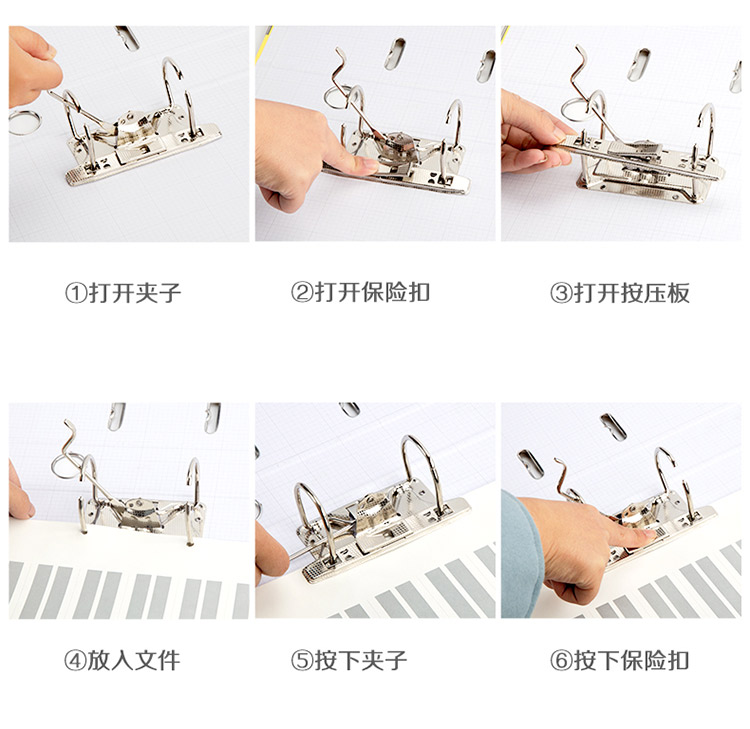 ①打开夹子

②打开保险扣

③打开按压板

④放入文件

⑤按下夹子

⑥按下保险扣