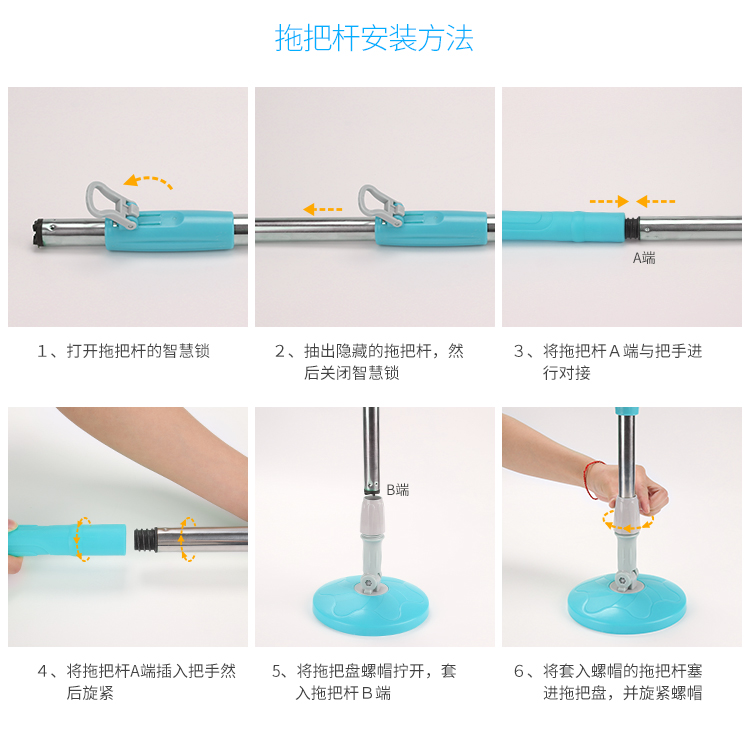 拖把杆安装方法

A端

1、打开拖把杆的智慧锁

2、抽出隐藏的拖把杆，然后关闭智慧锁

3、将拖把杆 A 端与把手进行对接

B端

4、将拖把杆A端插入把手然后旋紧

5、将拖把盘螺帽拧开，套入拖把杆 B 端

6、将套入螺帽的拖把杆塞进拖把盘，并旋紧螺帽