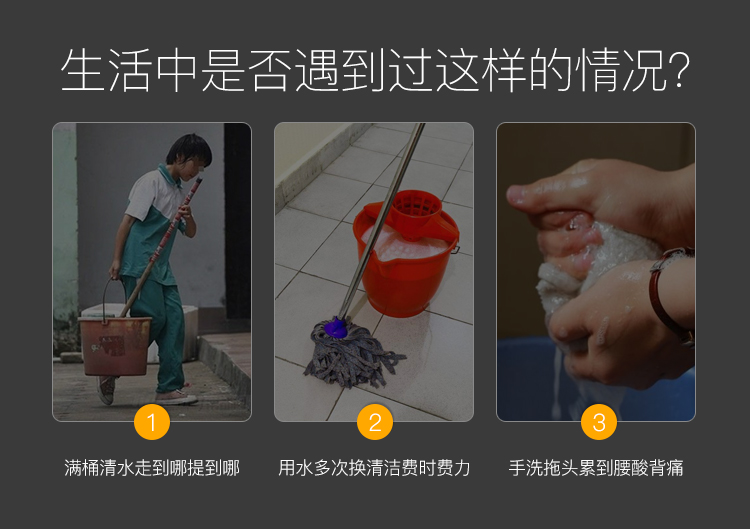 生活中是否遇到过这样的情况?

1

满桶清水走到哪提到哪

2

用水多次换清洁费时费力

3

手洗拖头累到腰酸背痛