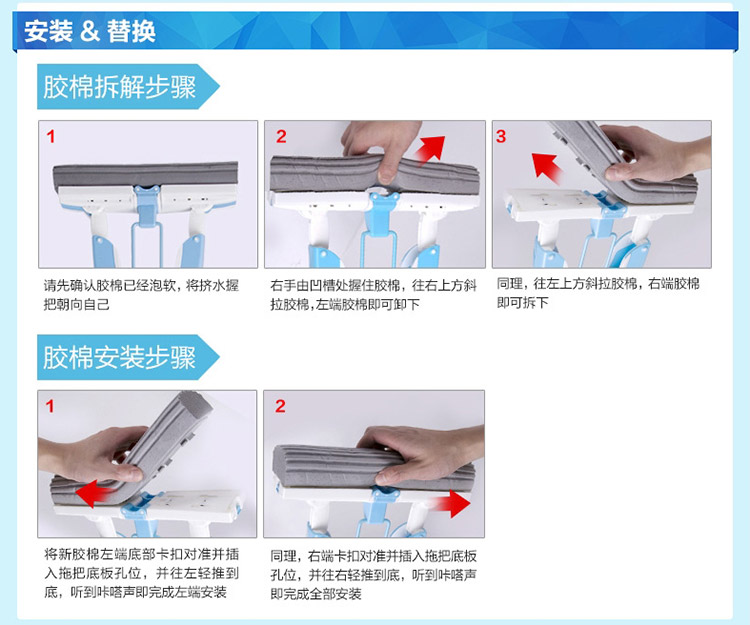 安装 & 替换

胶棉拆解步骤

1

请先确认胶棉已经泡软，将挤水握把朝向自己

2

右手由凹槽处握住胶棉，往右上方斜拉胶棉，左端胶棉即可卸下

3

同理，往左上方斜拉胶棉，右端胶棉即可拆下

胶棉安装步骤

1

将新胶棉左端底部卡扣对准并插入拖把底板孔位，并往左轻推到底，听到咔嗒声即完成左端安装

2

同理，右端卡扣对准并插入拖把底板孔位，并往右轻推到底，听到咔嗒声即完成全部安装