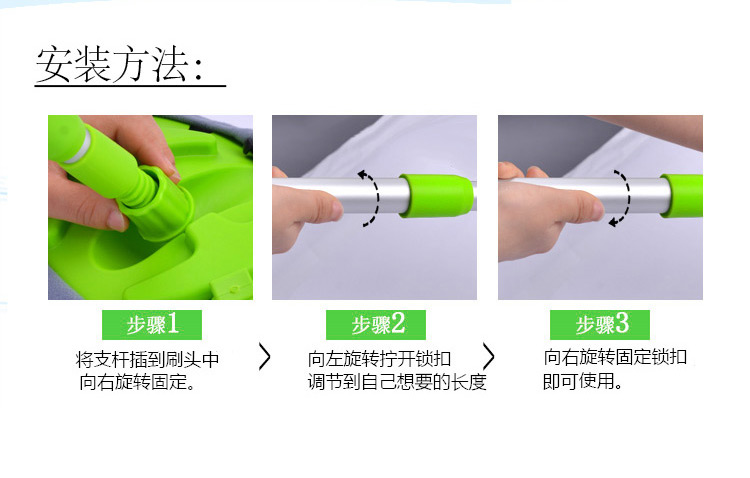 安装方法：

步骤1

将支杆插到刷头中
向右旋转固定。

步骤2

向左旋转拧开锁扣
调节到自己想要的长度

步骤3

向右旋转固定锁扣
即可使用。