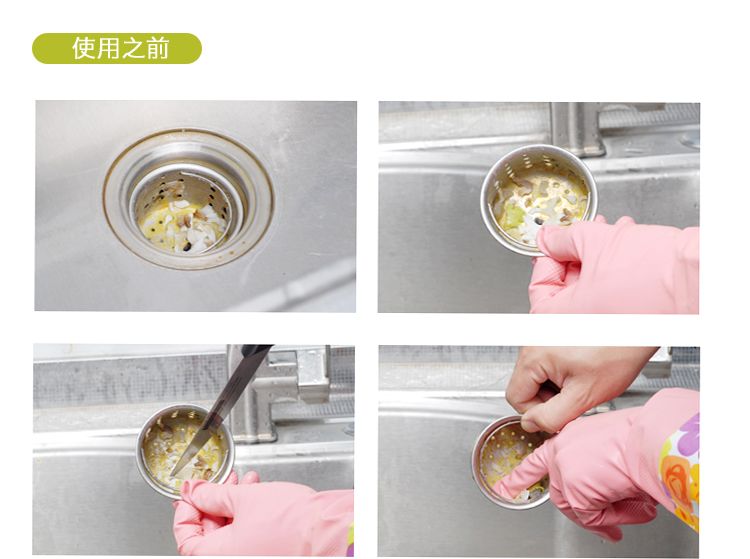 使用之前